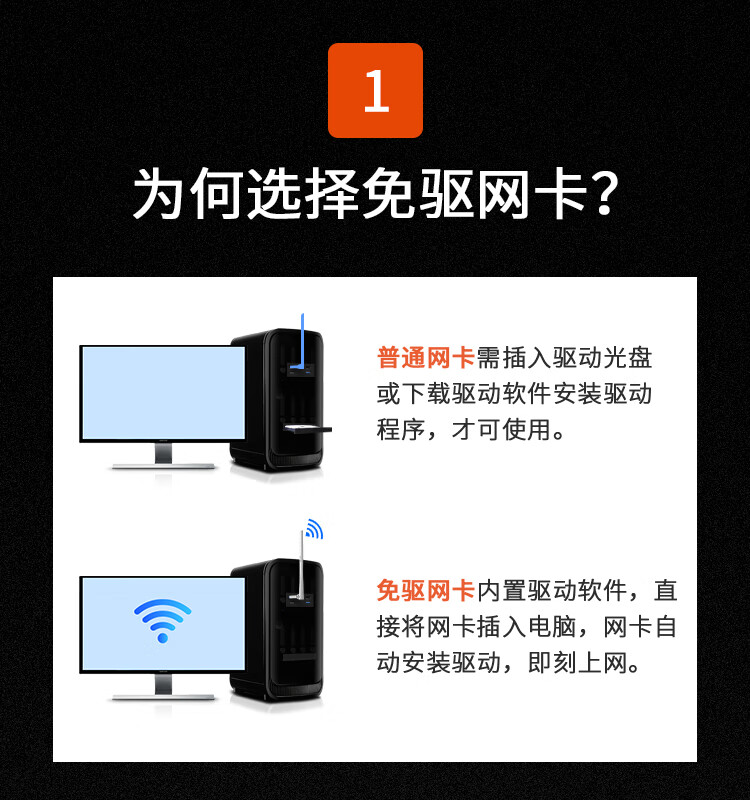 1

为何选择免驱网卡?

普通网卡需插入驱动光盘或下载驱动软件安装驱动程序，才可使用。

免驱网卡内置驱动软件，直接将网卡插入电脑，网卡自动安装驱动，即刻上网。