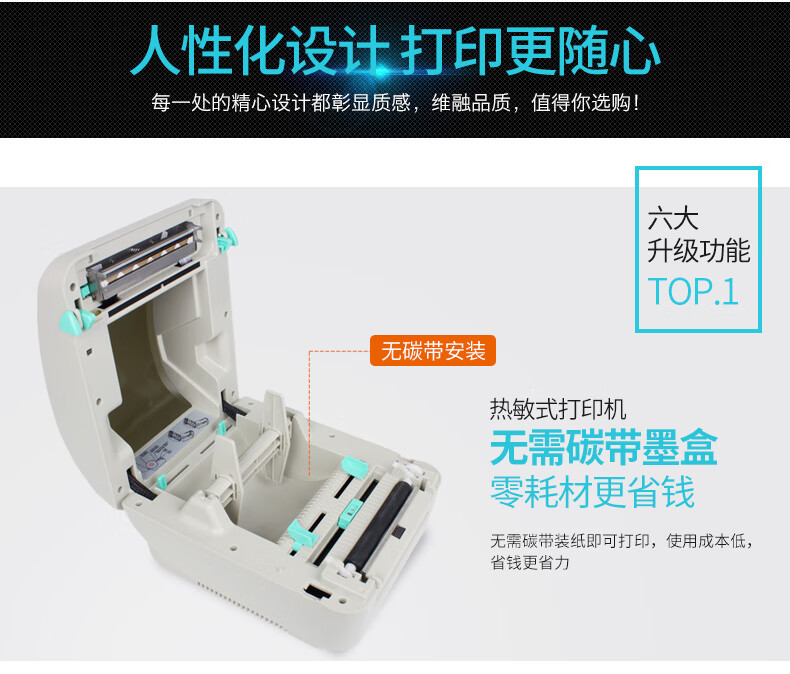 人性化设计 打印更随心

每一处的精心设计都彰显质感，维融品质，值得你选购！

六大
升级功能
TOP.1

无碳带安装

热敏式打印机
无需碳带墨盒
零耗材更省钱

无需碳带装纸即可打印，使用成本低，省钱更省力