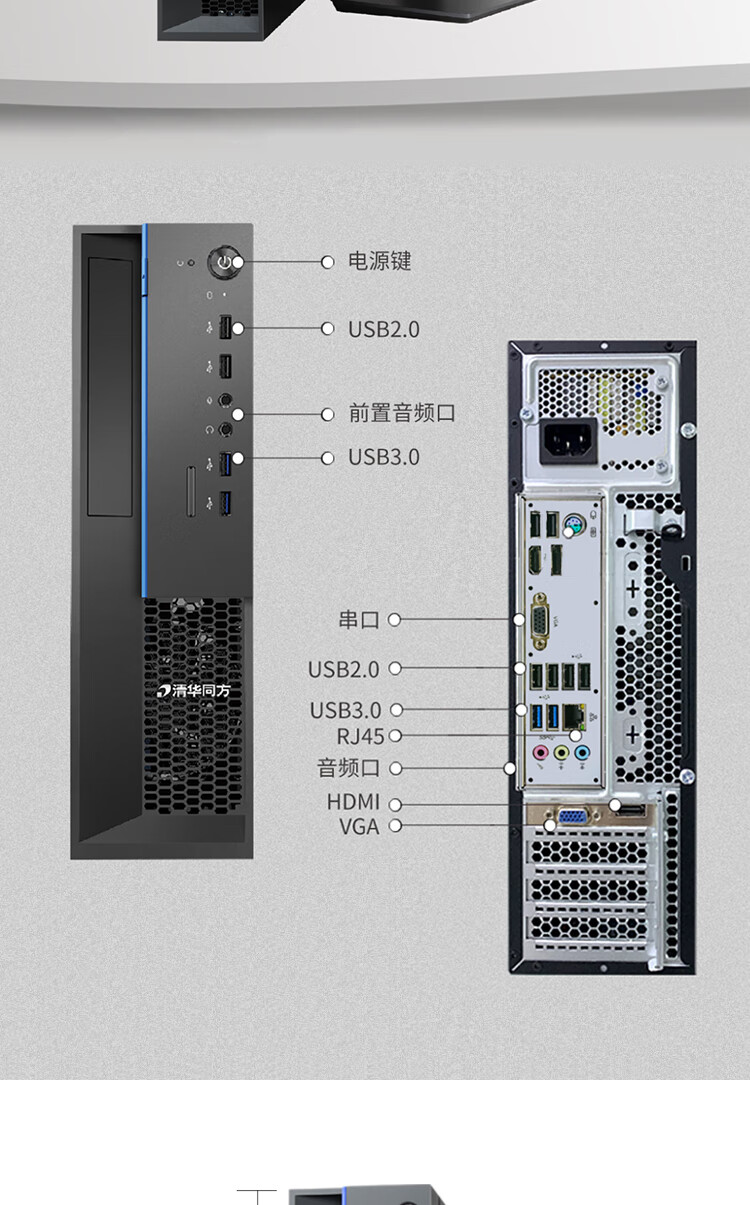 电源键
USB2.0
前置音频口
USB3.0
清华同方
串口
USB2.0
USB3.0
RJ45
音频口
HDMI
VGA