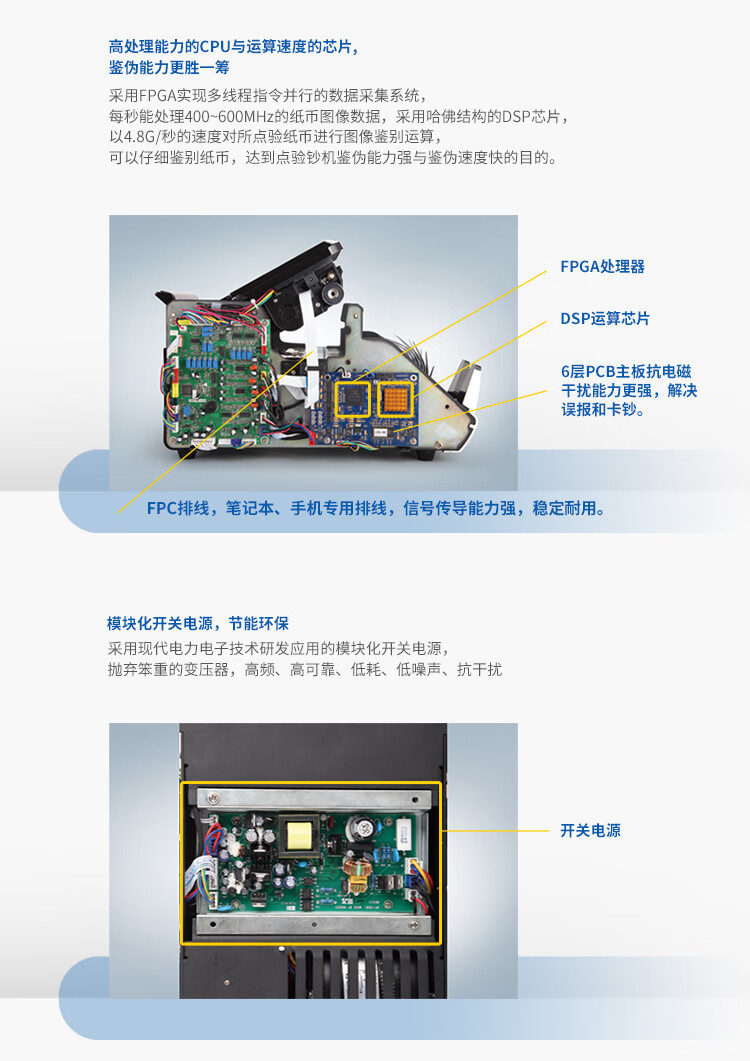 高处理能力的CPU与运算速度的芯片，
鉴伪能力更胜一筹

采用FPGA实现多线程指令并行的数据采集系统，
每秒能处理400~600MHz的纸币图像数据，采用哈佛结构的DSP芯片，
以4.8G/秒的速度对所点验纸币进行图像鉴别运算，
可以仔细鉴别纸币，达到点验钞机鉴伪能力强与鉴伪速度快的目的。

FPGA处理器

DSP运算芯片

6层PCB主板抗电磁干扰能力更强，解决误报和卡钞。

FPC排线，笔记本、手机专用排线，信号传导能力强，稳定耐用。

模块化开关电源，节能环保

采用现代电力电子技术研发应用的模块化开关电源，
抛弃笨重的变压器，高频、高可靠、低耗、低噪声、抗干扰

开关电源