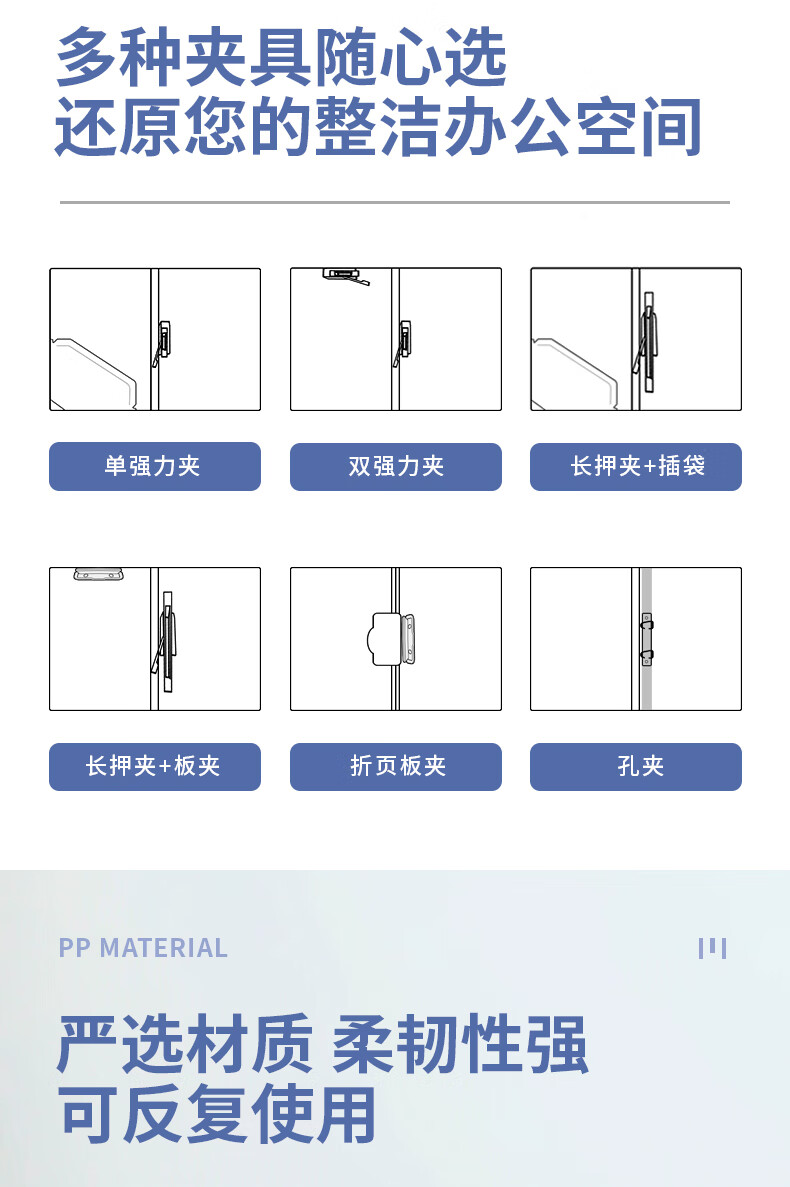 多种夹具随心选
还原您的整洁办公空间

单强力夹

双强力夹

长押夹+插袋

长押夹+板夹

折页板夹

孔夹

PP MATERIAL

严选材质 柔韧性强
可反复使用