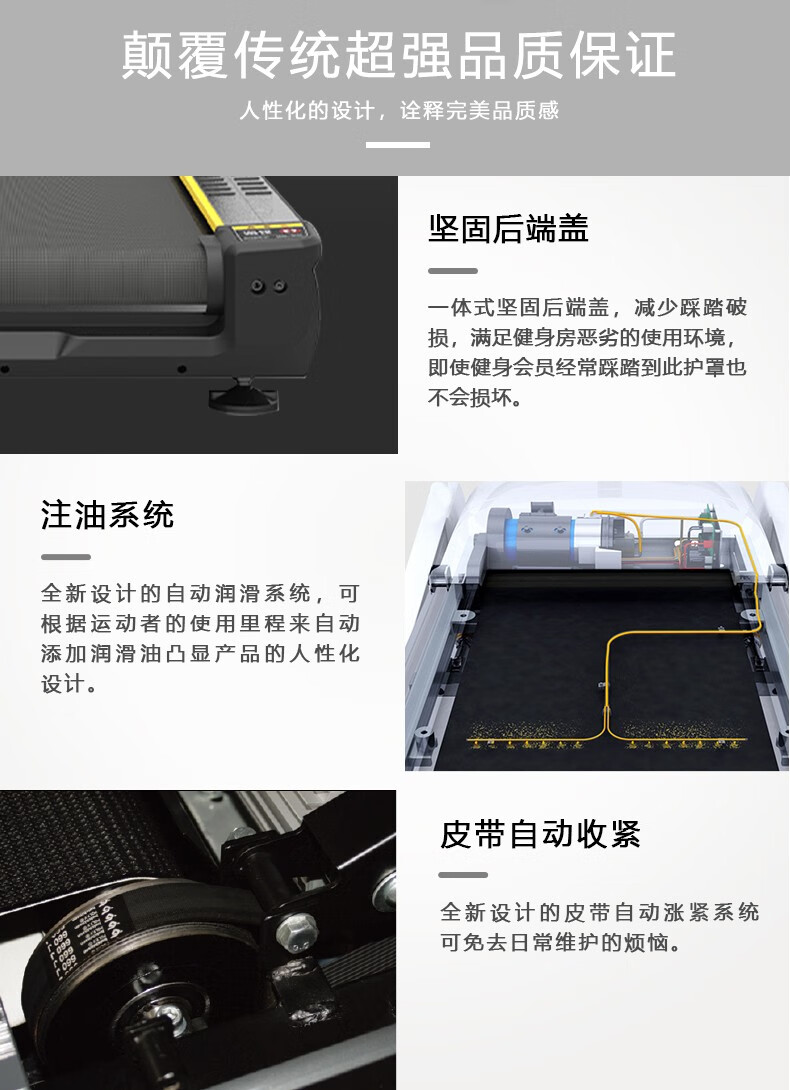 颠覆传统超强品质保证

人性化的设计，诠释完美品质感

坚固后端盖

一体式坚固后端盖，减少踩踏破损，满足健身房恶劣的使用环境，即使健身会员经常踩踏到此护罩也不会损坏。

注油系统

全新设计的自动润滑系统，可根据运动者的使用里程来自动添加润滑油凸显产品的人性化设计。

皮带自动收紧

全新设计的皮带自动涨紧系统可免去日常维护的烦恼。