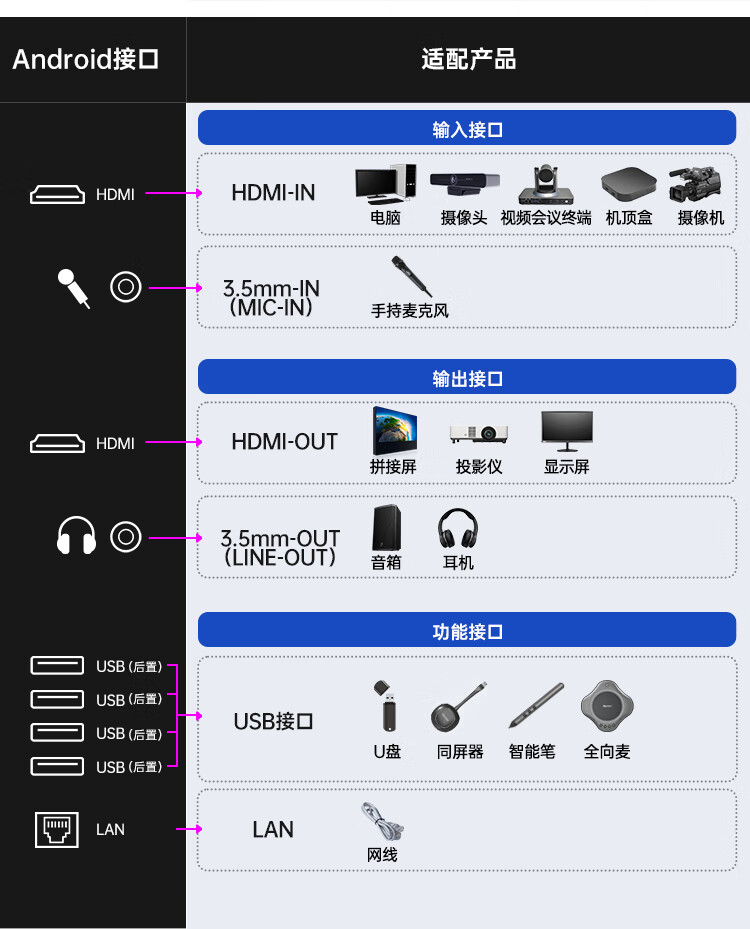 Android接口

适配产品

输入接口

HDMI

HDMI-IN

电脑 摄像头 视频会议终端 机顶盒 摄像机

3.5mm-IN (MIC-IN)

手持麦克风

输出接口

HDMI

HDMI-OUT

拼接屏 投影仪 显示屏

3.5mm-OUT (LINE-OUT)

音箱 耳机

功能接口

USB (后置)
USB (后置)
USB (后置)
USB (后置)

USB接口

U盘 同屏器 智能笔 全向麦

LAN

LAN

网线