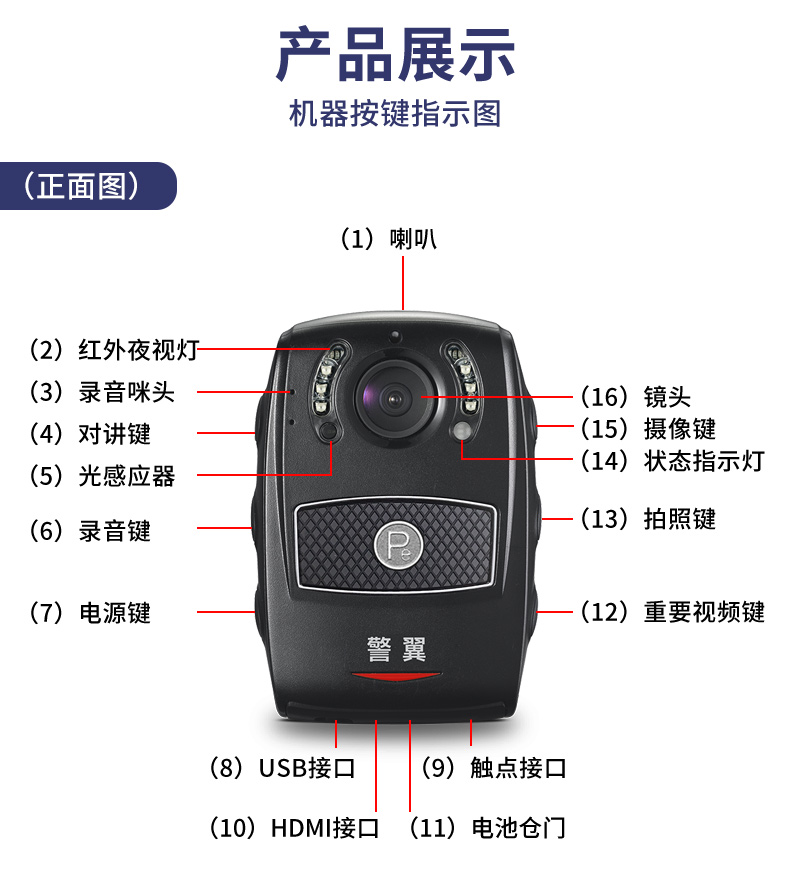 产品展示
机器按键指示图

（正面图）

（1）喇叭

（2）红外夜视灯
（3）录音咪头
（4）对讲键
（5）光感应器
（6）录音键
（7）电源键

（16）镜头
（15）摄像键
（14）状态指示灯
（13）拍照键
（12）重要视频键

Pe

警翼

（8）USB接口
（9）触点接口
（10）HDMI接口
（11）电池仓门