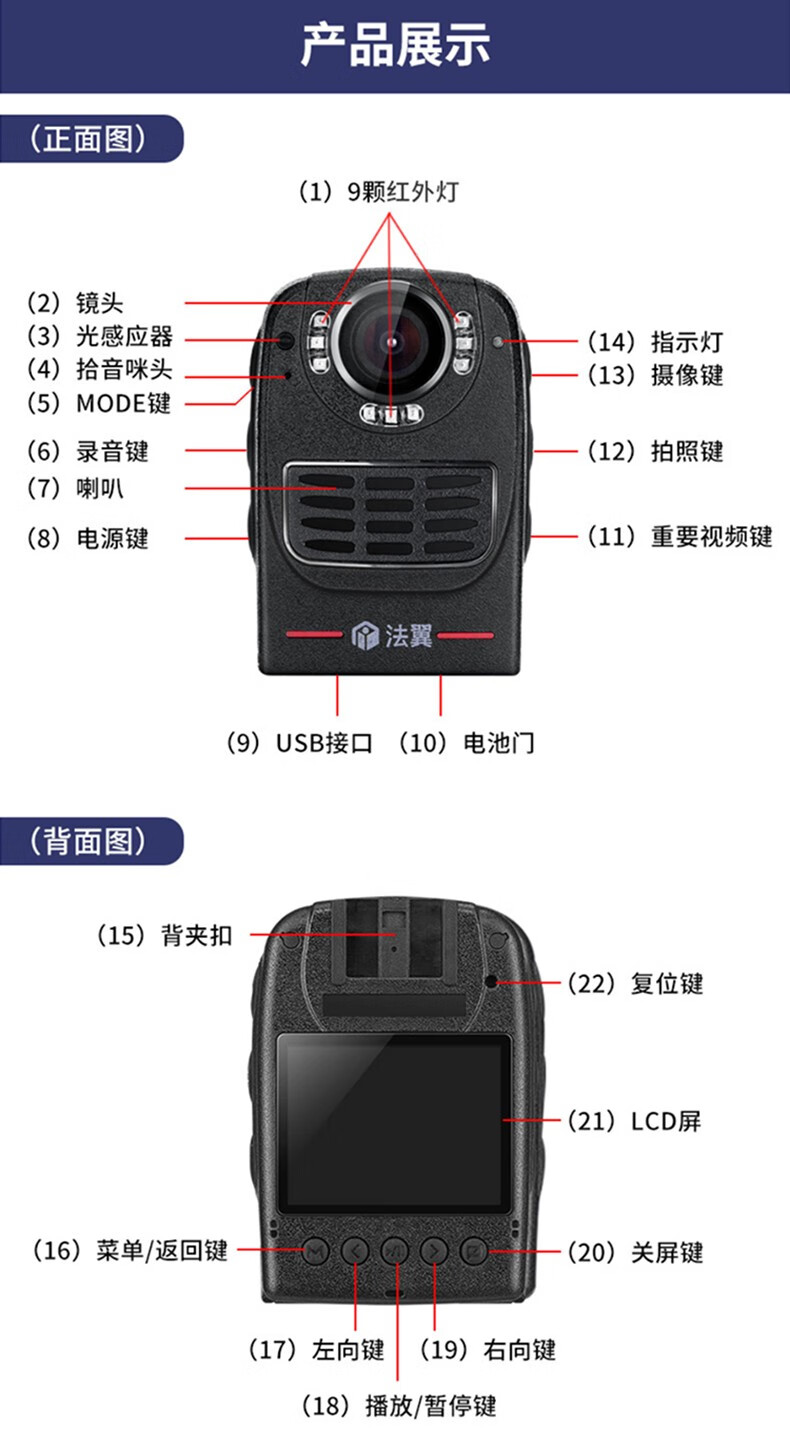 产品展示

（正面图）

（1）9颗红外灯

（2）镜头
（3）光感应器
（4）拾音咪头
（5）MODE键
（6）录音键
（7）喇叭
（8）电源键

（14）指示灯
（13）摄像键
（12）拍照键
（11）重要视频键

法翼

（9）USB接口 （10）电池门

（背面图）

（15）背夹扣
（22）复位键
（21）LCD屏
（16）菜单/返回键
（20）关屏键
（17）左向键 （19）右向键
（18）播放/暂停键