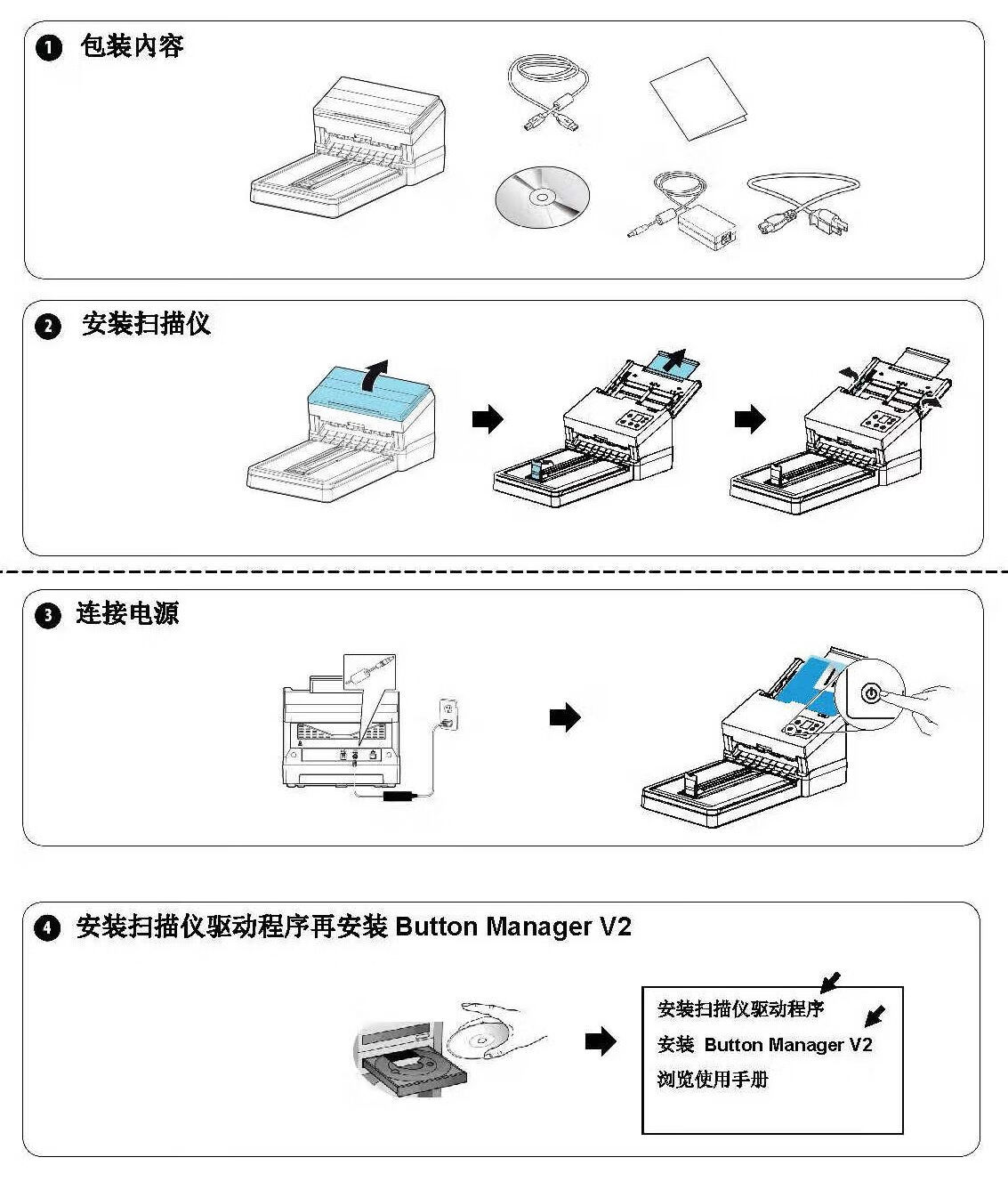 1 包装内容

2 安装扫描仪

3 连接电源

4 安装扫描仪驱动程序再安装 Button Manager V2

安装扫描仪驱动程序
安装 Button Manager V2
浏览使用手册