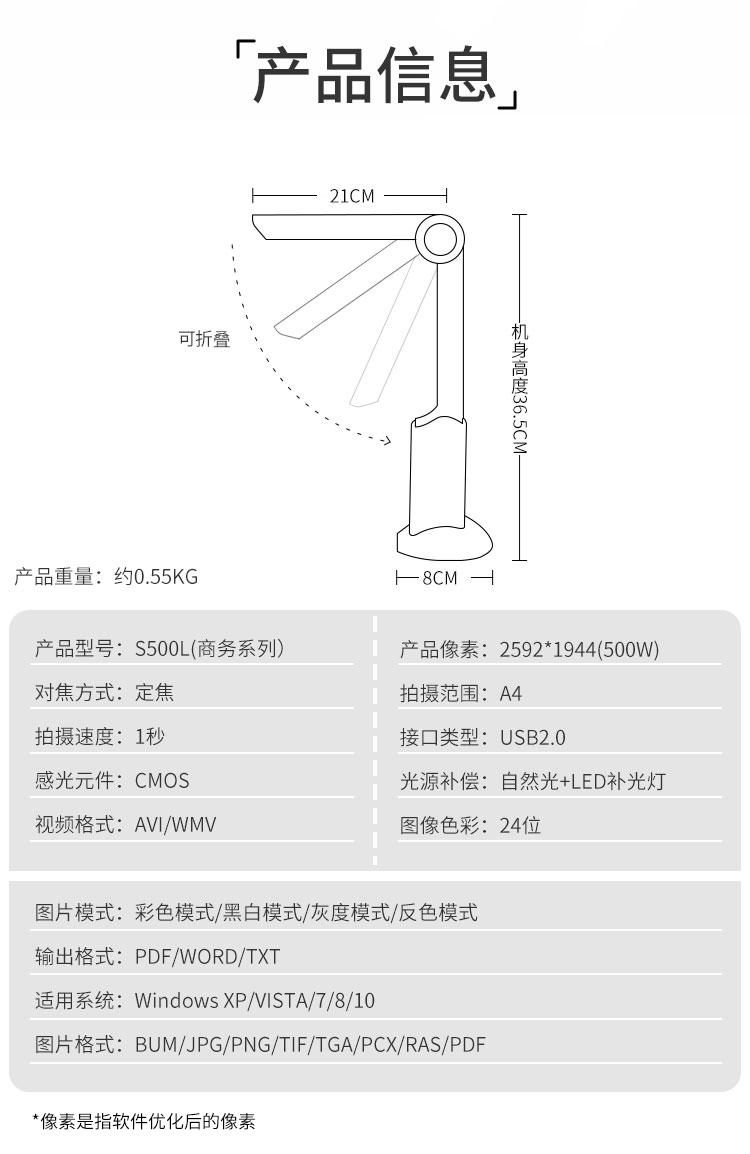 「产品信息」

21CM

可折叠

机身高度36.5CM

产品重量：约0.55KG

8CM

产品型号：S500L(商务系列)
对焦方式：定焦
拍摄速度：1秒
感光元件：CMOS
视频格式：AVI/WMV

产品像素：2592*1944(500W)
拍摄范围：A4
接口类型：USB2.0
光源补偿：自然光+LED补光灯
图像色彩：24位

图片模式：彩色模式/黑白模式/灰度模式/反色模式
输出格式：PDF/WORD/TXT
适用系统：Windows XP/VISTA/7/8/10
图片格式：BUM/JPG/PNG/TIF/TGA/PCX/RAS/PDF

*像素是指软件优化后的像素