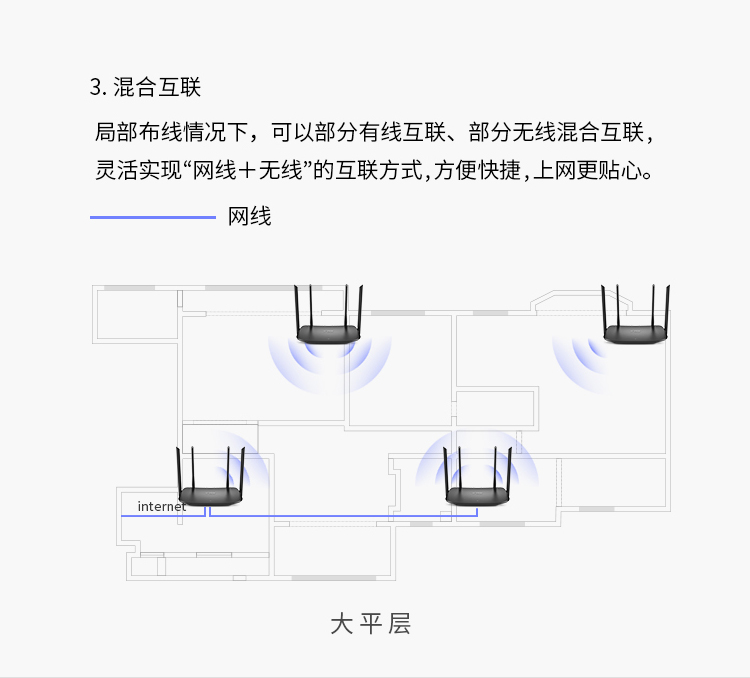 3. 混合互联

局部布线情况下，可以部分有线互联、部分无线混合互联，灵活实现“网线＋无线”的互联方式,方便快捷,上网更贴心。

网线

internet

大平层