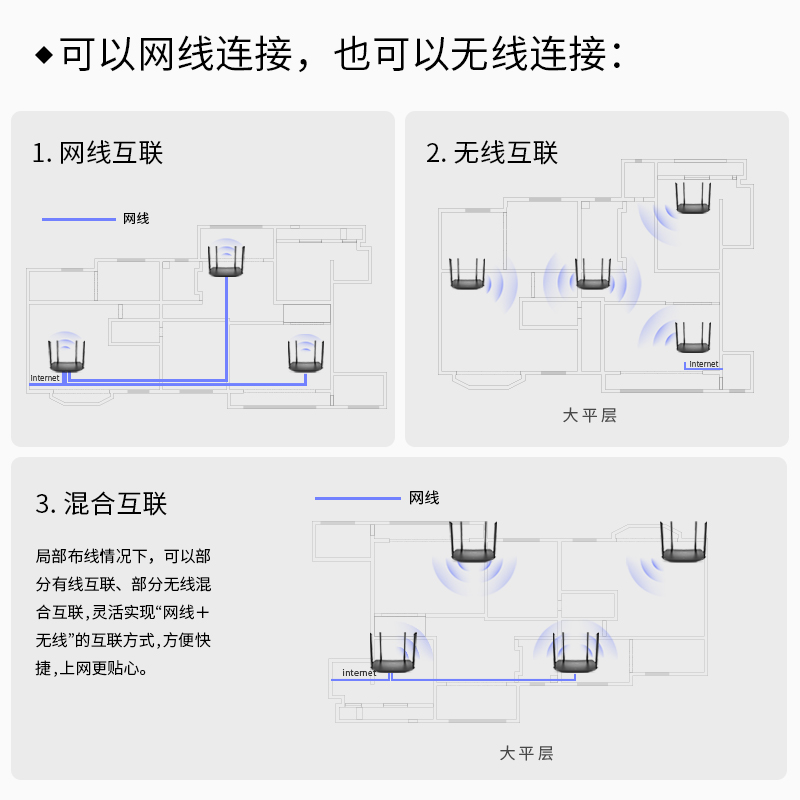 ◆可以网线连接，也可以无线连接：

1. 网线互联

网线

Internet

2. 无线互联

Internet

大平层

3. 混合互联

网线

局部布线情况下，可以部分有线互联、部分无线混合互联，灵活实现“网线＋无线”的互联方式，方便快捷，上网更贴心。

internet

大平层