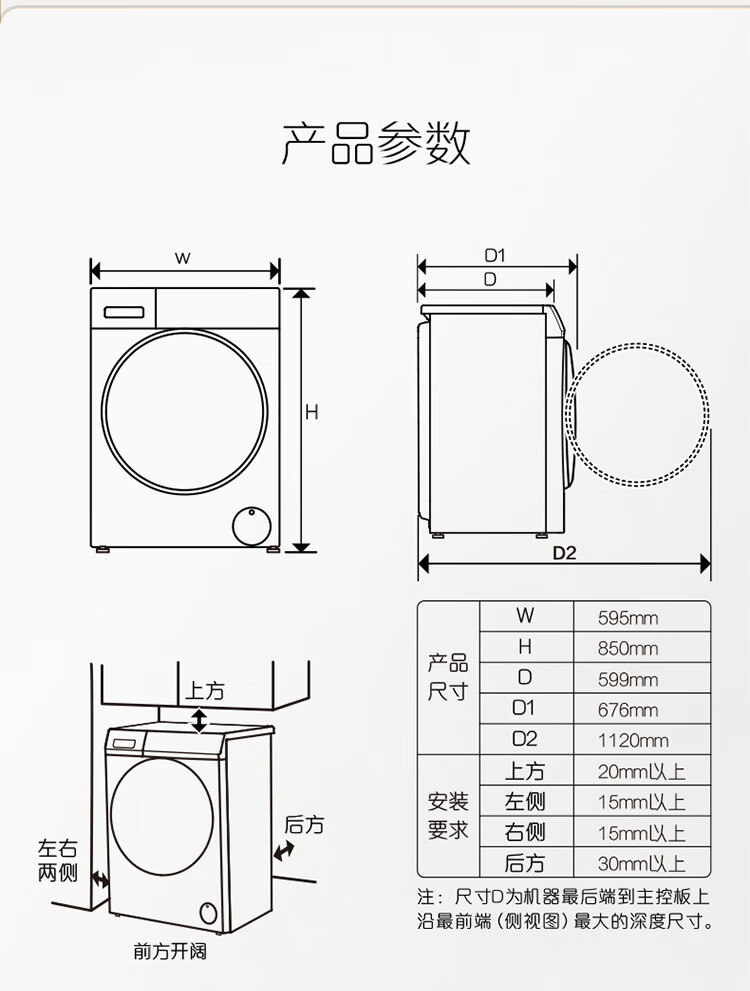 产品参数

W

H

D1

D

D2

上方

后方

左右两侧

前方开阔

| 产品尺寸 | W | 595mm |
|---|---|---|
| | H | 850mm |
| | D | 599mm |
| | D1 | 676mm |
| | D2 | 1120mm |
| 安装要求 | 上方 | 20mm以上 |
| | 左侧 | 15mm以上 |
| | 右侧 | 15mm以上 |
| | 后方 | 30mm以上 |

注：尺寸D为机器最后端到主控板上沿最前端（侧视图）最大的深度尺寸。