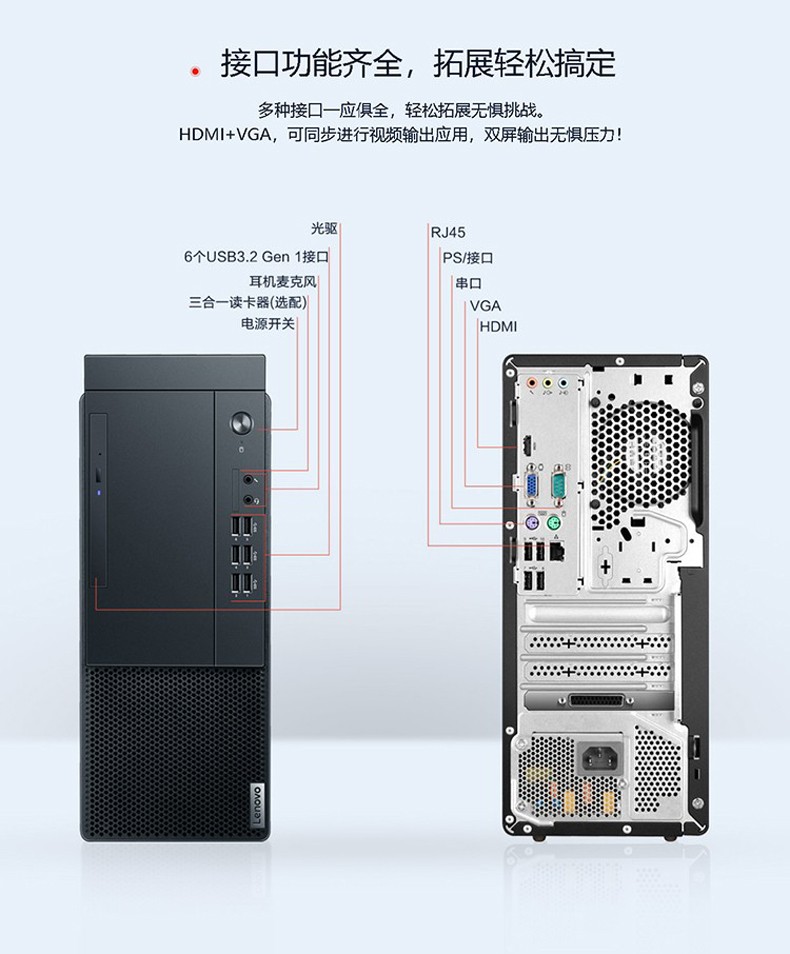 接口功能齐全，拓展轻松搞定

多种接口一应俱全，轻松拓展无惧挑战。
HDMI+VGA，可同步进行视频输出应用，双屏输出无惧压力！

光驱
6个USB3.2 Gen 1接口
耳机麦克风
三合一读卡器(选配)
电源开关

RJ45
PS/接口
串口
VGA
HDMI

Lenovo