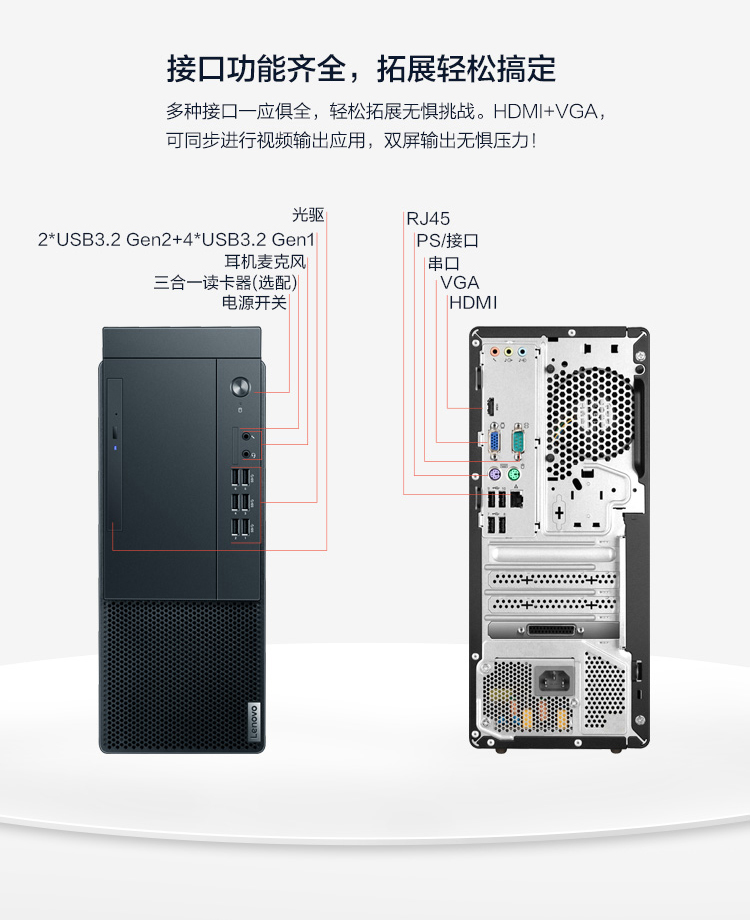 接口功能齐全，拓展轻松搞定

多种接口一应俱全，轻松拓展无惧挑战。HDMI+VGA，可同步进行视频输出应用，双屏输出无惧压力！

光驱
2*USB3.2 Gen2+4*USB3.2 Gen1
耳机麦克风
三合一读卡器(选配)
电源开关

RJ45
PS/接口
串口
VGA
HDMI

Lenovo