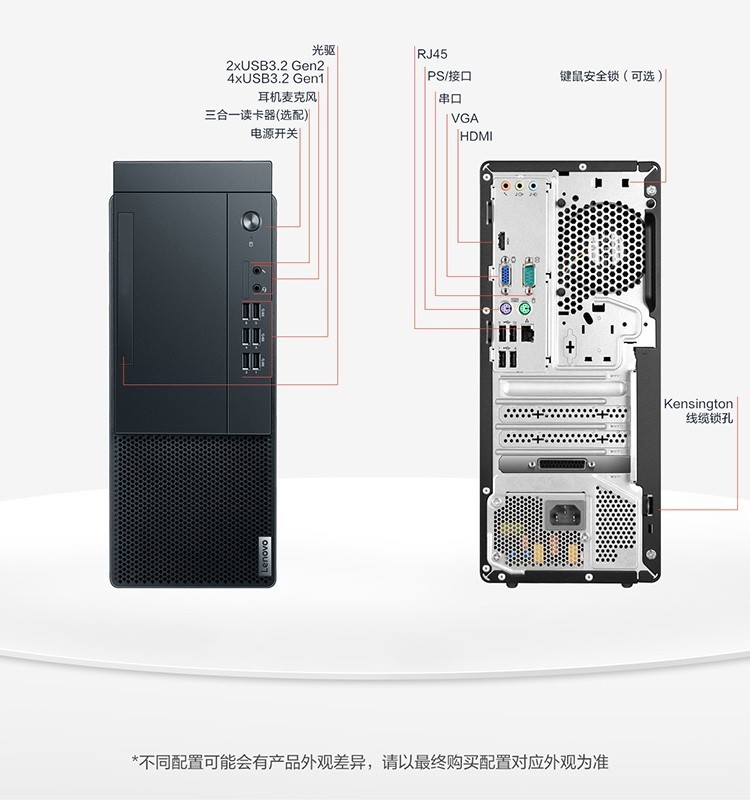 光驱
2xUSB3.2 Gen2
4xUSB3.2 Gen1
耳机麦克风
三合一读卡器(选配)
电源开关

RJ45
PS/接口
串口
VGA
HDMI

键鼠安全锁（可选）

Kensington
线缆锁孔

Lenovo

*不同配置可能会有产品外观差异，请以最终购买配置对应外观为准