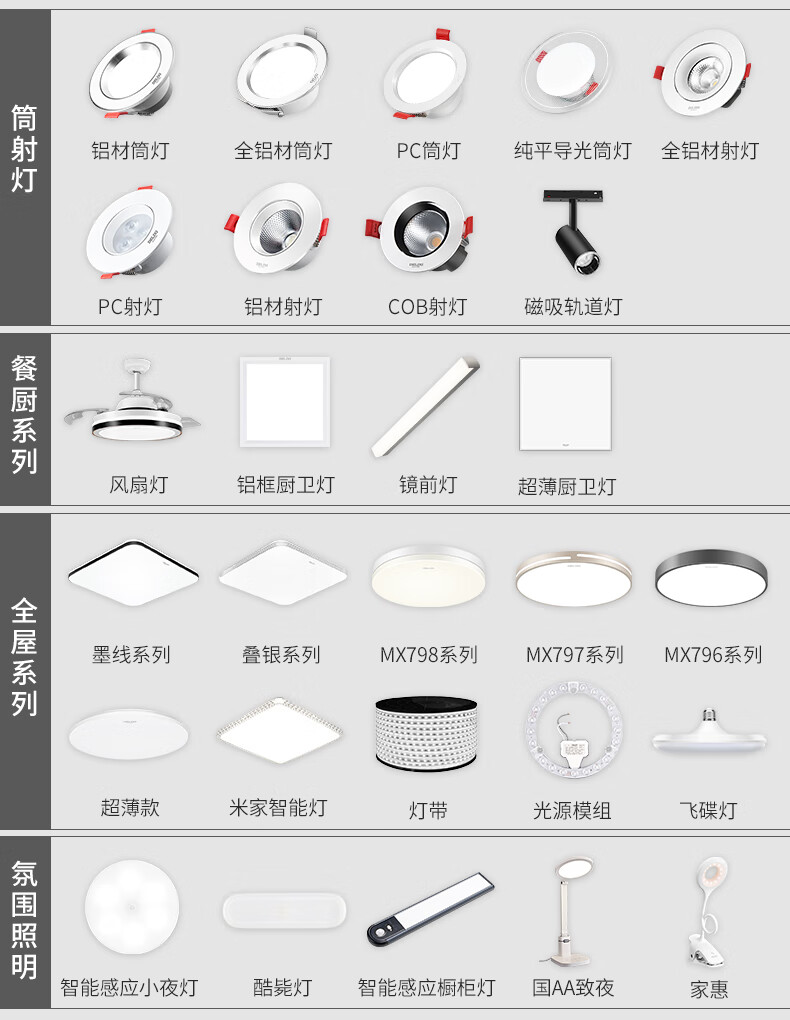 筒射灯

铝材筒灯
全铝材筒灯
PC筒灯
纯平导光筒灯
全铝材射灯

PC射灯
铝材射灯
COB射灯
磁吸轨道灯

餐厨系列

风扇灯
铝框厨卫灯
镜前灯
超薄厨卫灯

全屋系列

墨线系列
叠银系列
MX798系列
MX797系列
MX796系列

超薄款
米家智能灯
灯带
光源模组
飞碟灯

氛围照明

智能感应小夜灯
酷毙灯
智能感应橱柜灯
国AA致夜
家惠