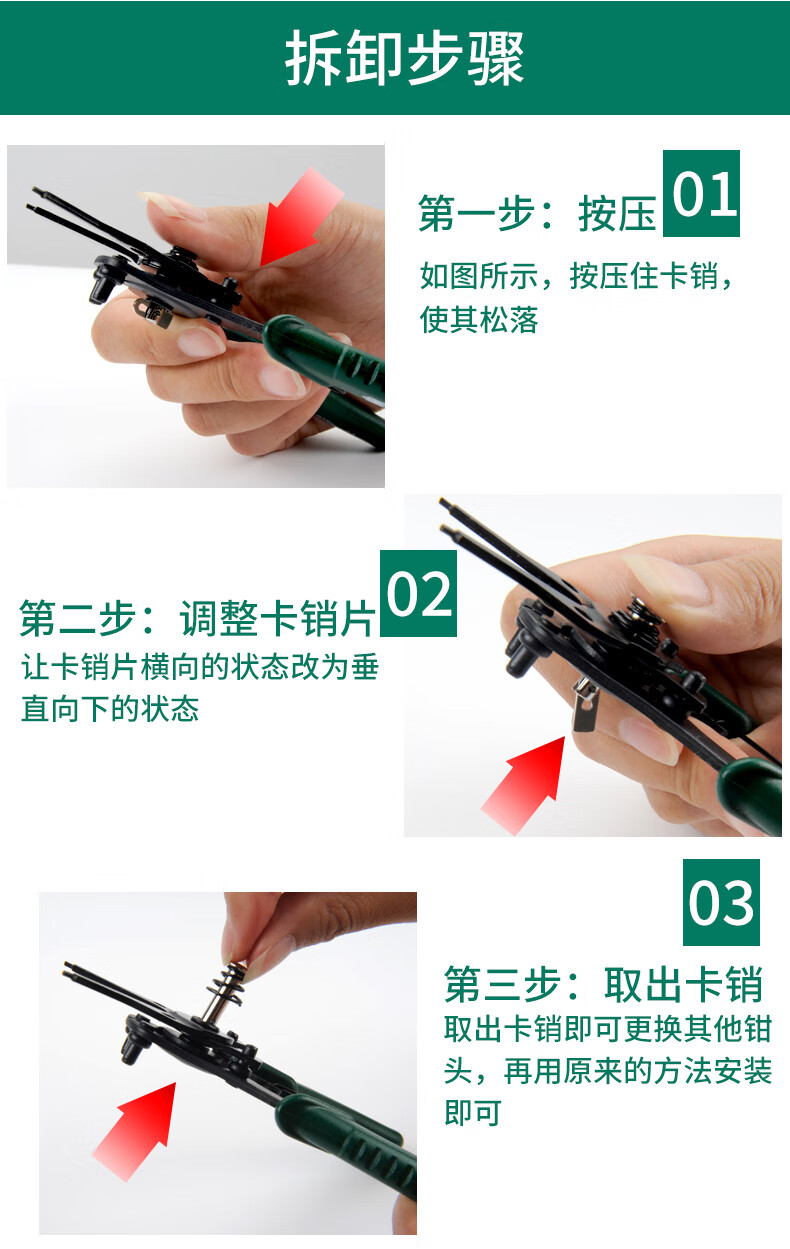 拆卸步骤

第一步：按压 01

如图所示，按压住卡销，使其松落

第二步：调整卡销片 02

让卡销片横向的状态改为垂直向下的状态

03

第三步：取出卡销

取出卡销即可更换其他钳头，再用原来的方法安装即可