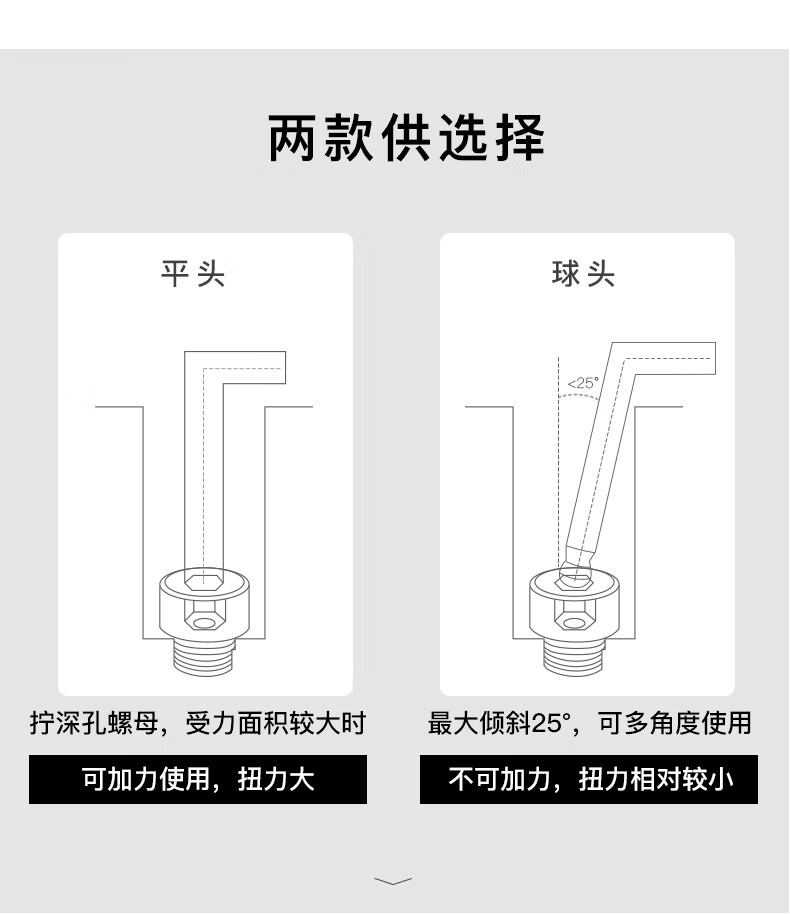 两款供选择

平头

拧深孔螺母，受力面积较大时

可加力使用，扭力大

球头

<25°

最大倾斜25°，可多角度使用

不可加力，扭力相对较小