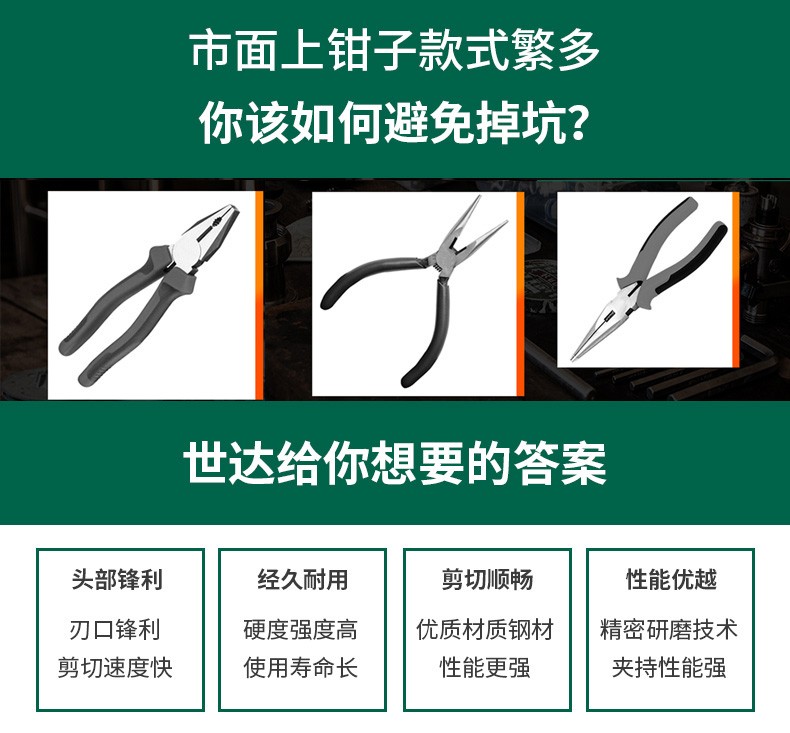 市面上钳子款式繁多
你该如何避免掉坑?

世达给你想要的答案

头部锋利

刃口锋利
剪切速度快

经久耐用

硬度强度高
使用寿命长

剪切顺畅

优质材质钢材
性能更强

性能优越

精密研磨技术
夹持性能强