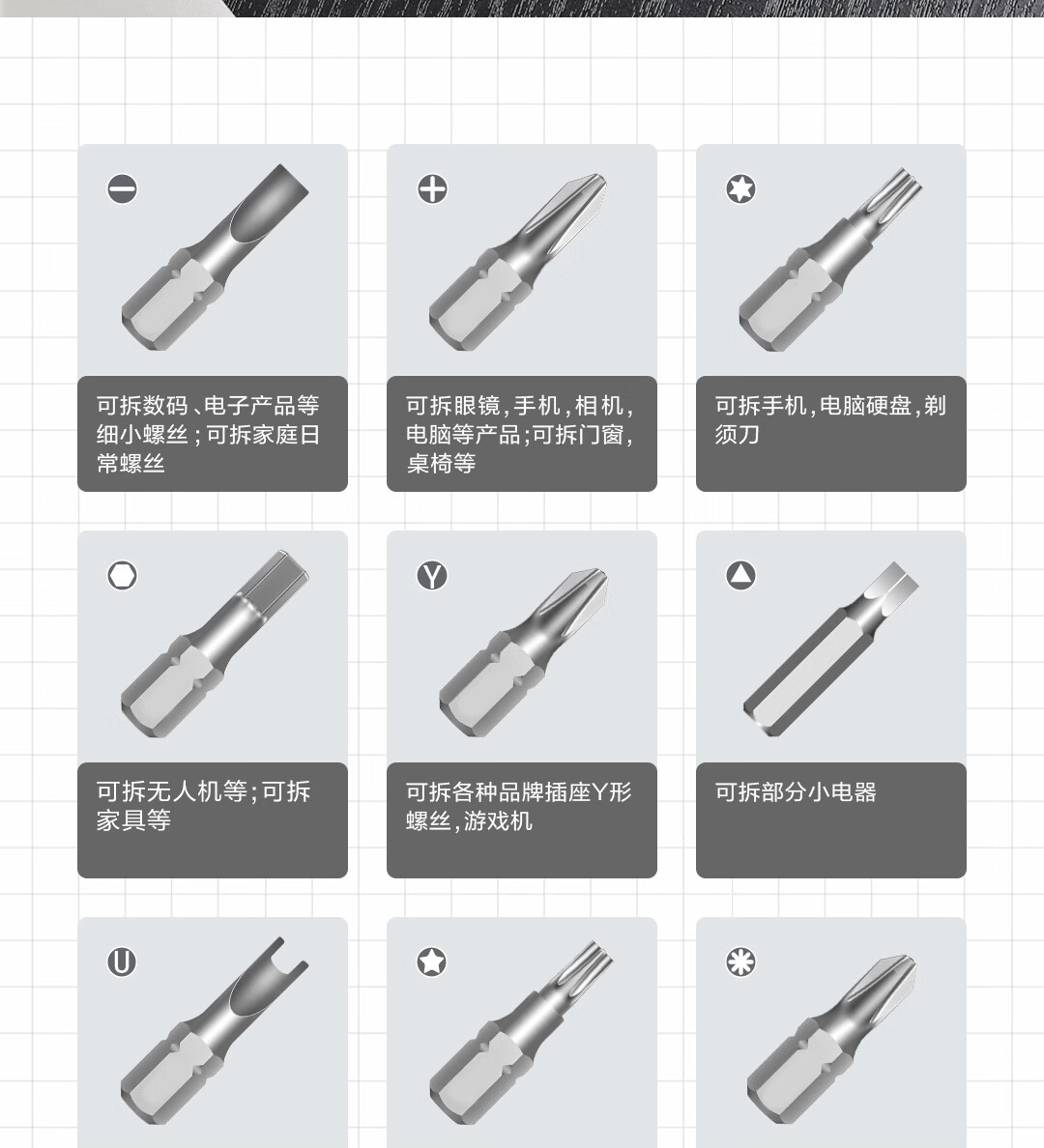 可拆数码、电子产品等细小螺丝；可拆家庭日常螺丝

可拆眼镜，手机，相机，电脑等产品；可拆门窗，桌椅等

可拆手机，电脑硬盘，剃须刀

可拆无人机等；可拆家具等

Y

可拆各种品牌插座Y形螺丝，游戏机

可拆部分小电器

U