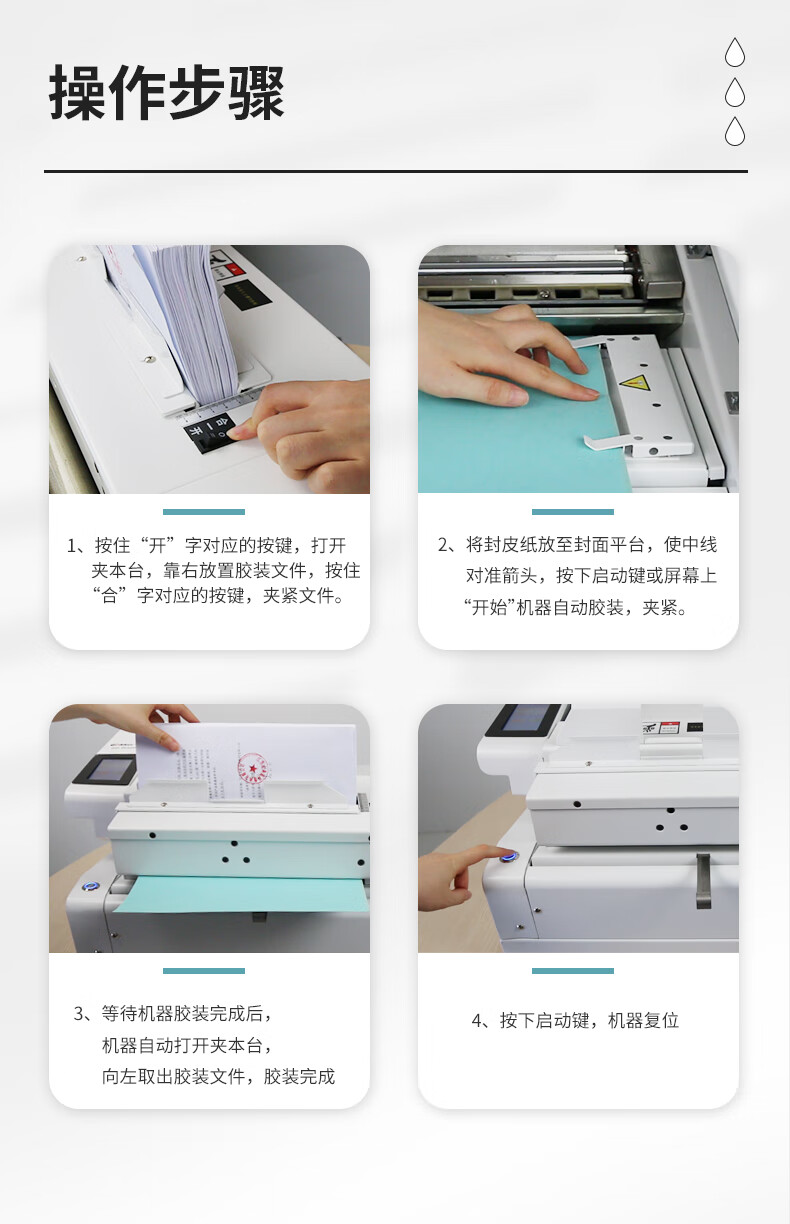 操作步骤

合
开

1、按住“开”字对应的按键，打开夹本台，靠右放置胶装文件，按住“合”字对应的按键，夹紧文件。

2、将封皮纸放至封面平台，使中线对准箭头，按下启动键或屏幕上“开始”机器自动胶装，夹紧。

3、等待机器胶装完成后，机器自动打开夹本台，向左取出胶装文件，胶装完成

4、按下启动键，机器复位