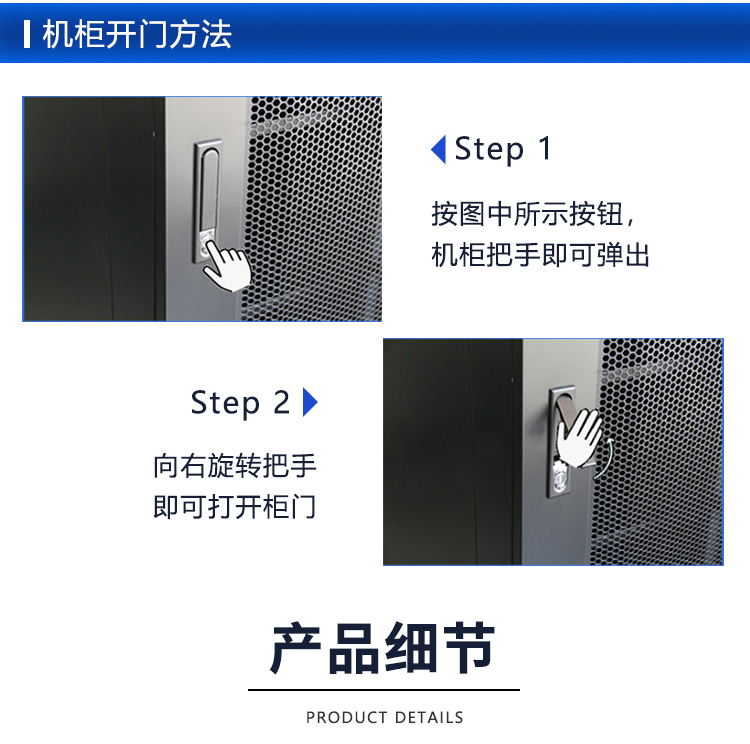 机柜开门方法

Step 1

按图中所示按钮，
机柜把手即可弹出

Step 2

向右旋转把手
即可打开柜门

产品细节

PRODUCT DETAILS