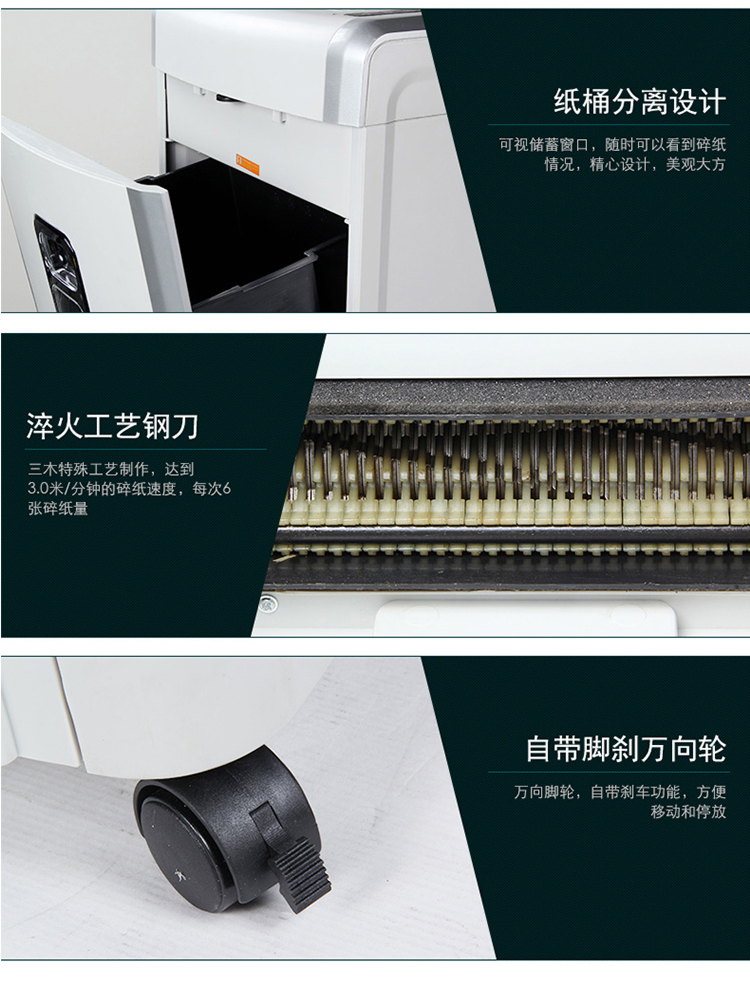 纸桶分离设计

可视储蓄窗口，随时可以看到碎纸情况，精心设计，美观大方

淬火工艺钢刀

三木特殊工艺制作，达到3.0米/分钟的碎纸速度，每次6张碎纸量

自带脚刹万向轮

万向脚轮，自带刹车功能，方便移动和停放