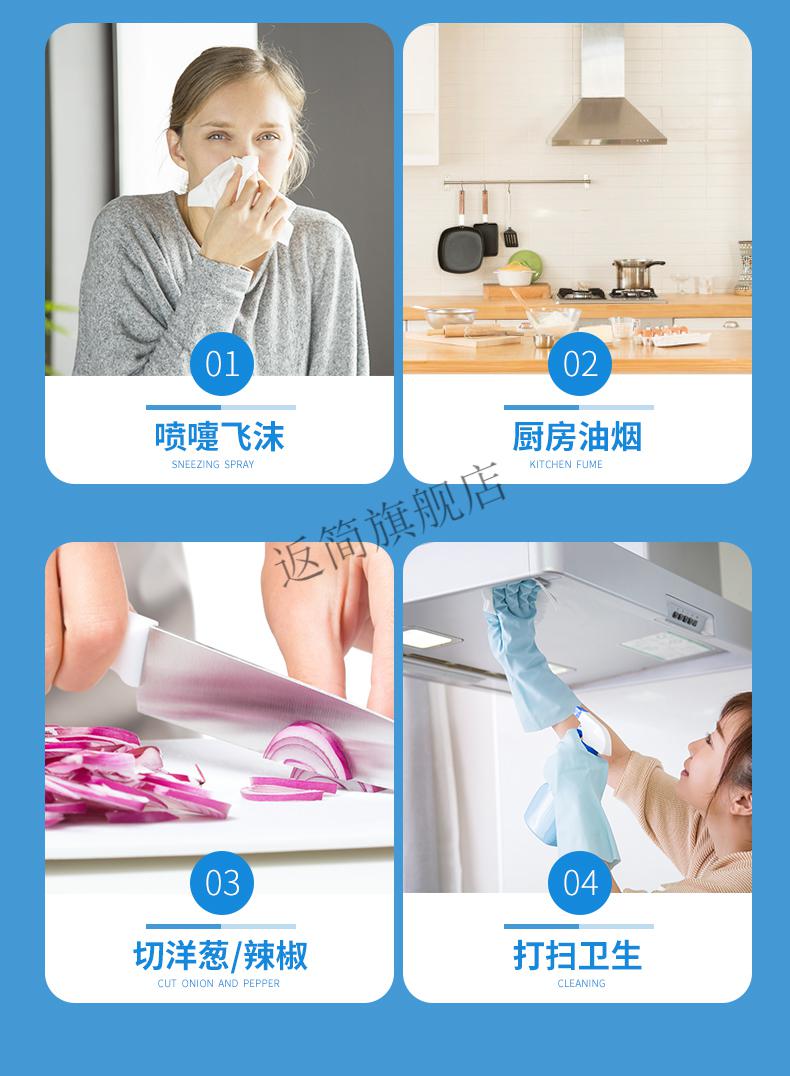 01
喷嚏飞沫
SNEEZING SPRAY

02
厨房油烟
KITCHEN FUME

返简旗舰店

03
切洋葱/辣椒
CUT ONION AND PEPPER

04
打扫卫生
CLEANING