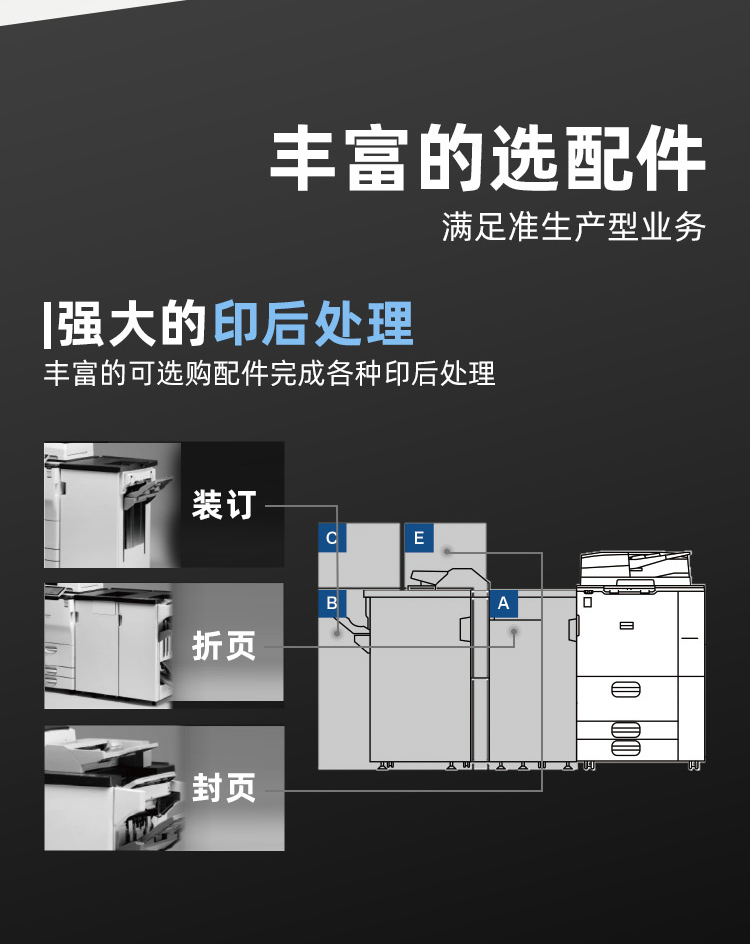 丰富的选配件
满足准生产型业务

|强大的印后处理
丰富的可选购配件完成各种印后处理

装订
折页
封页

C
E
B
A